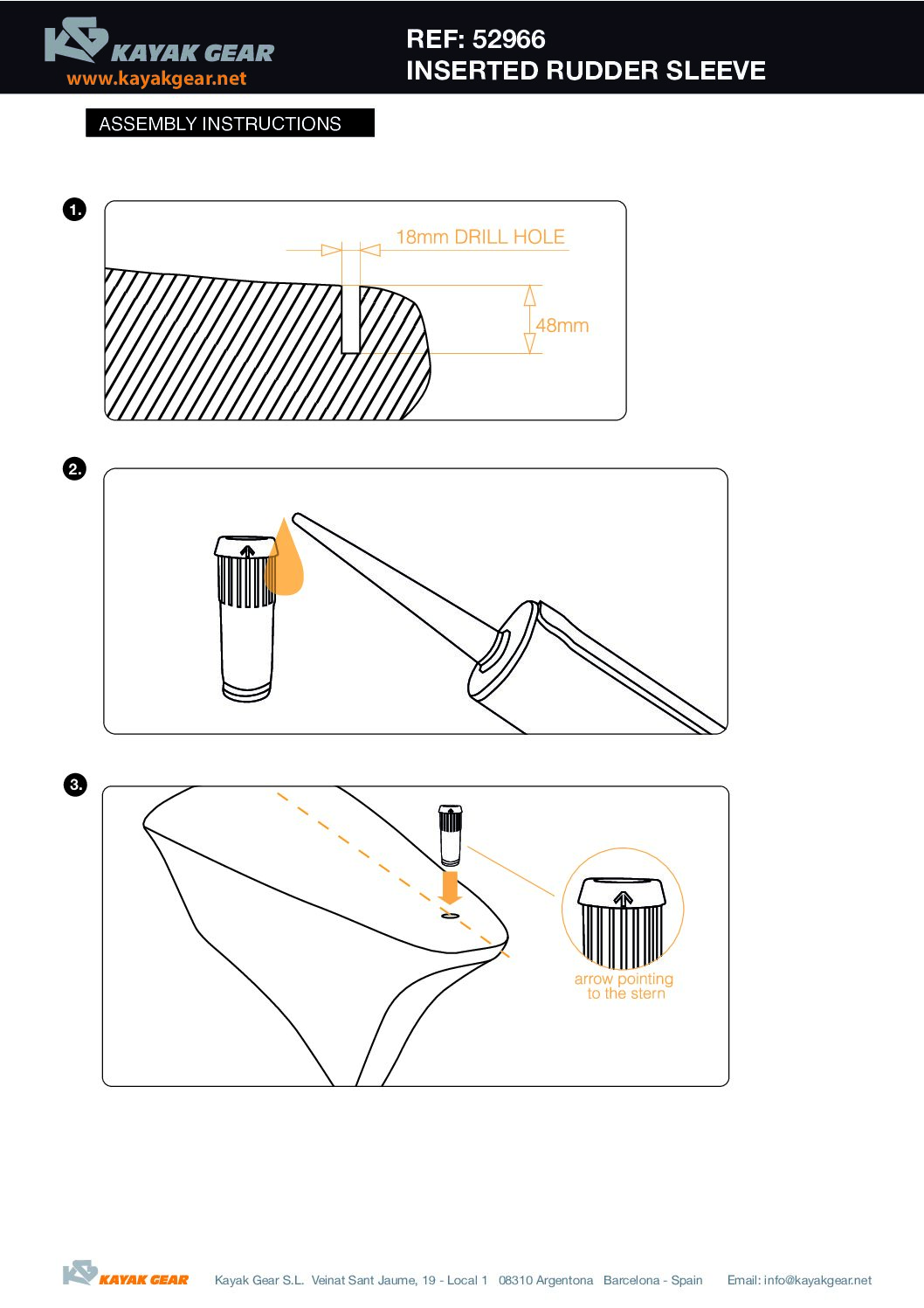 KAYAK GEAR
www.kayakgear.net

REF: 52966
INSERTED RUDDER SLEEVE

ASSEMBLY INSTRUCTIONS

1.

18mm DRILL HOLE

48mm

2.

3.

arrow pointing to the stern

KAYAK GEAR Kayak Gear S.L. Veinat Sant Jaume, 19 - Local 1 08310 Argentona Barcelona - Spain Email: info@kayakgear.net